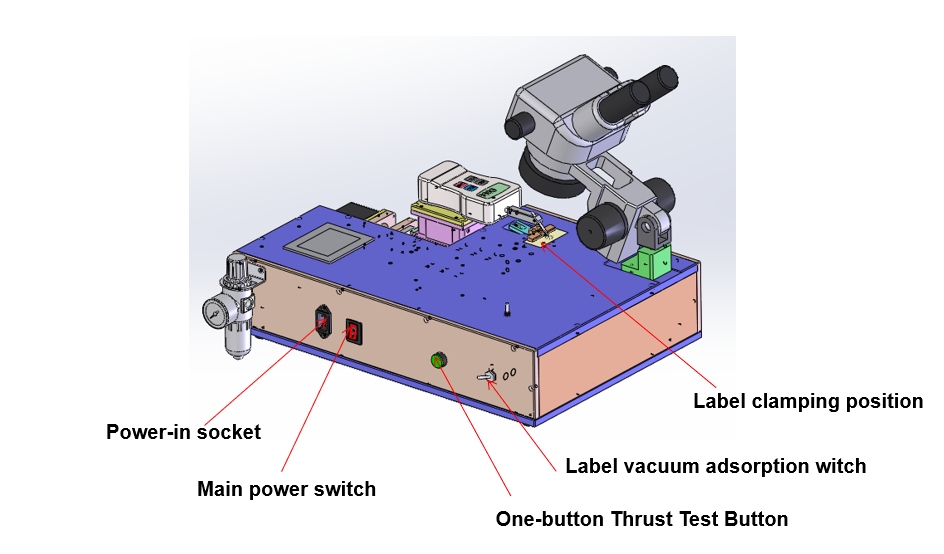 Label clamping position

Power-in socket

Label vacuum adsorption witch

Main power switch

One-button Thrust Test Button