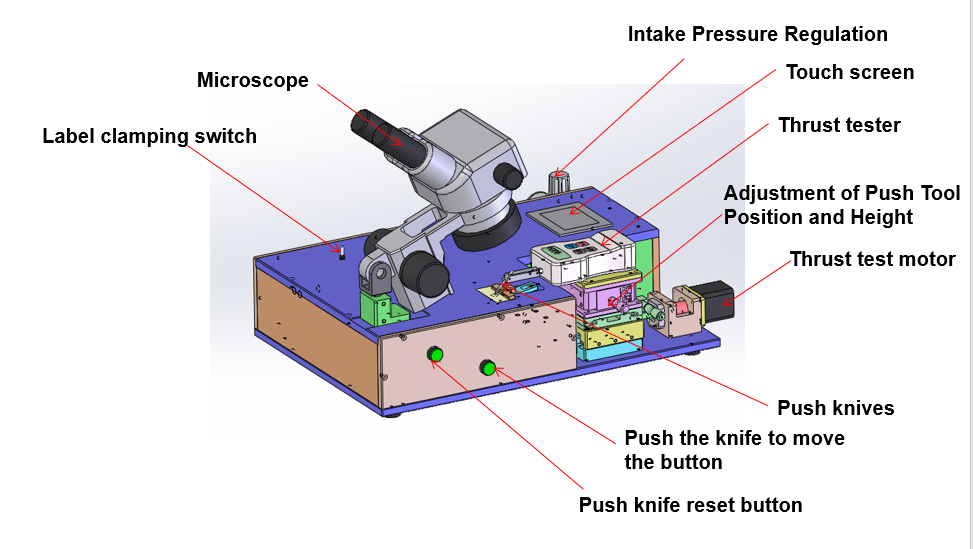 Intake Pressure Regulation

Microscope

Touch screen

Label clamping switch

Thrust tester

Adjustment of Push Tool Position and Height

Thrust test motor

Push knives

Push the knife to move the button

Push knife reset button